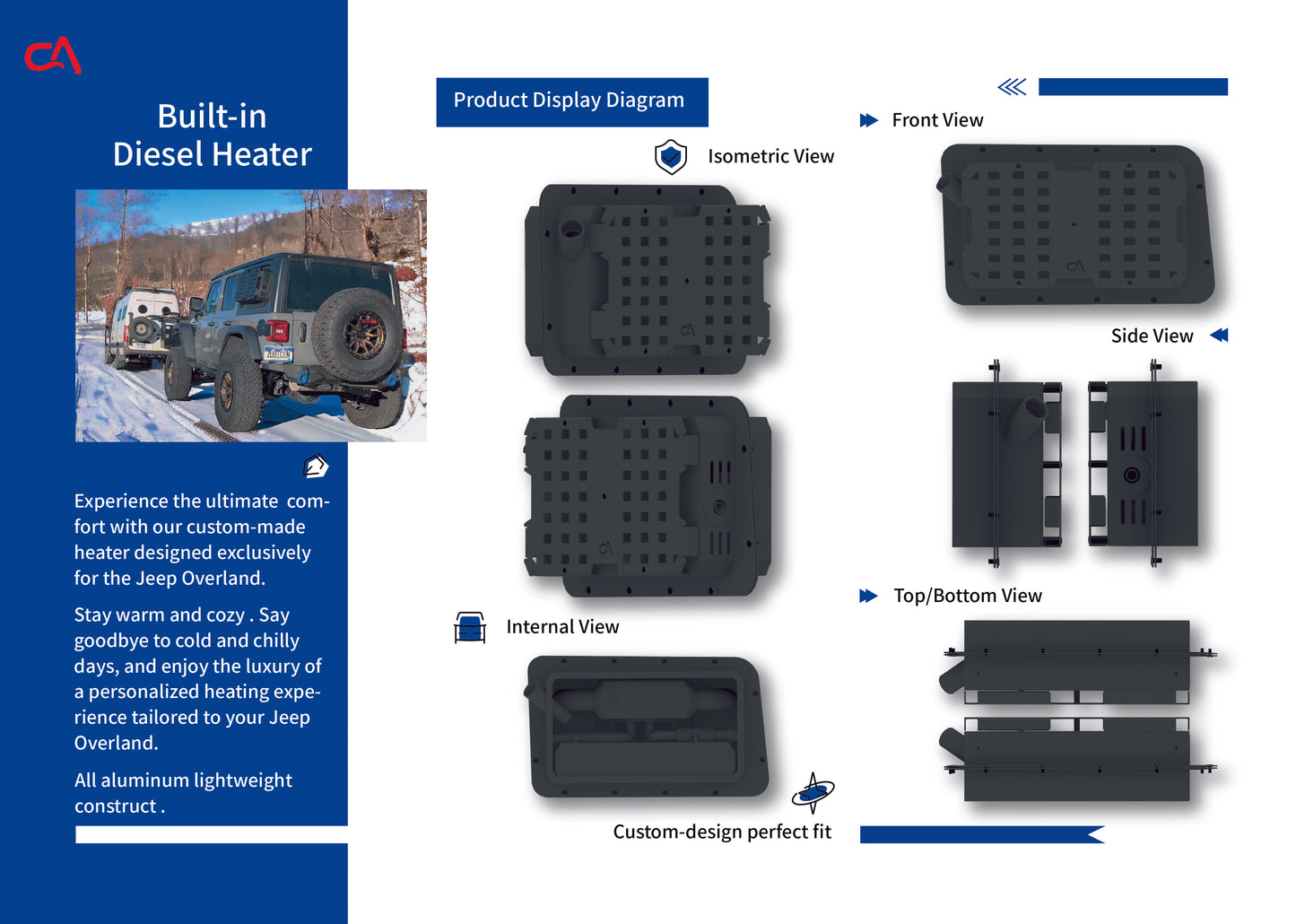 CA

Built-in
Diesel Heater

Experience the ultimate comfort with our custom-made heater designed exclusively for the Jeep Overland.

Stay warm and cozy . Say goodbye to cold and chilly days, and enjoy the luxury of a personalized heating experience tailored to your Jeep Overland.

All aluminum lightweight construct .

Product Display Diagram

Isometric View

Internal View

Custom-design perfect fit

Front View

Side View

Top/Bottom View